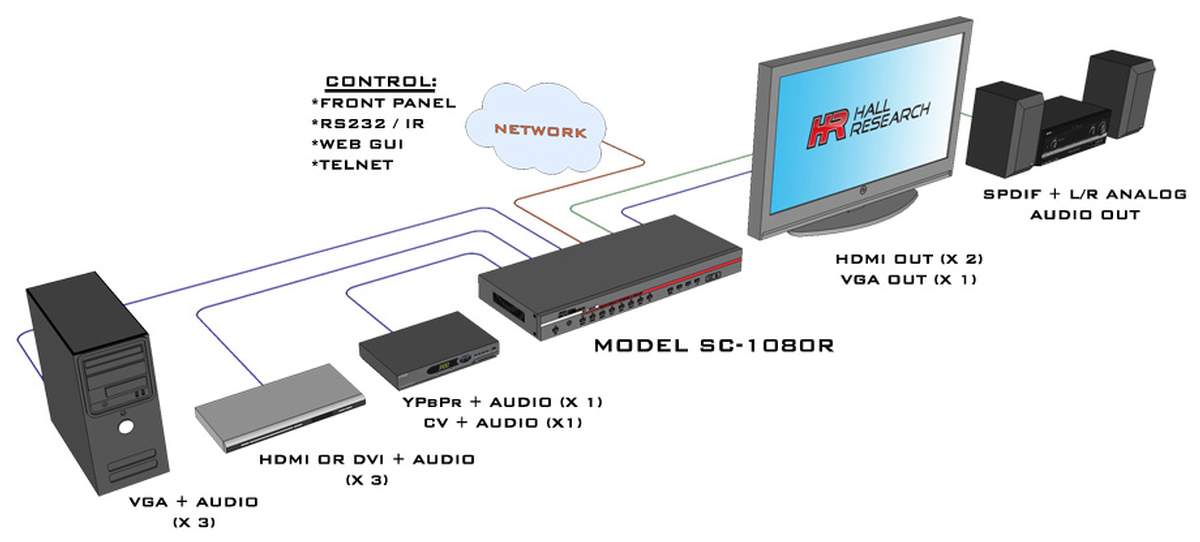 CONTROL:
*FRONT PANEL
*RS232 / IR
*WEB GUI
*TELNET

NETWORK

HR HALL RESEARCH

SPDIF + L/R ANALOG
AUDIO OUT

HDMI OUT (X 2)
VGA OUT (X 1)

MODEL SC-1080R

YPbPr + AUDIO (X 1)
CV + AUDIO (X1)

HDMI OR DVI + AUDIO
(X 3)

VGA + AUDIO
(X 3)